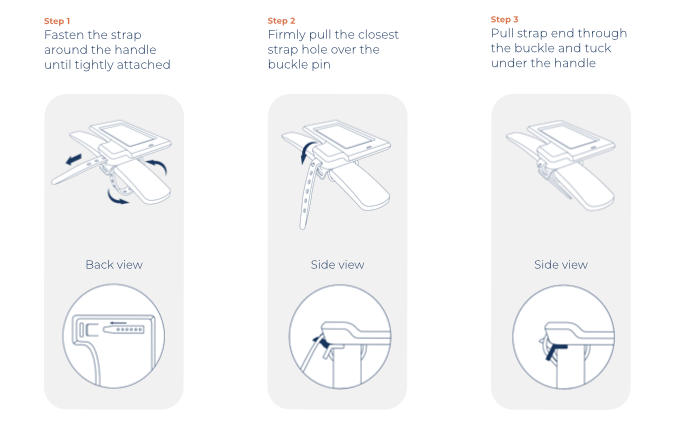 Step 1
Fasten the strap around the handle until tightly attached

Back view

Step 2
Firmly pull the closest strap hole over the buckle pin

Side view

Step 3
Pull strap end through the buckle and tuck under the handle

Side view